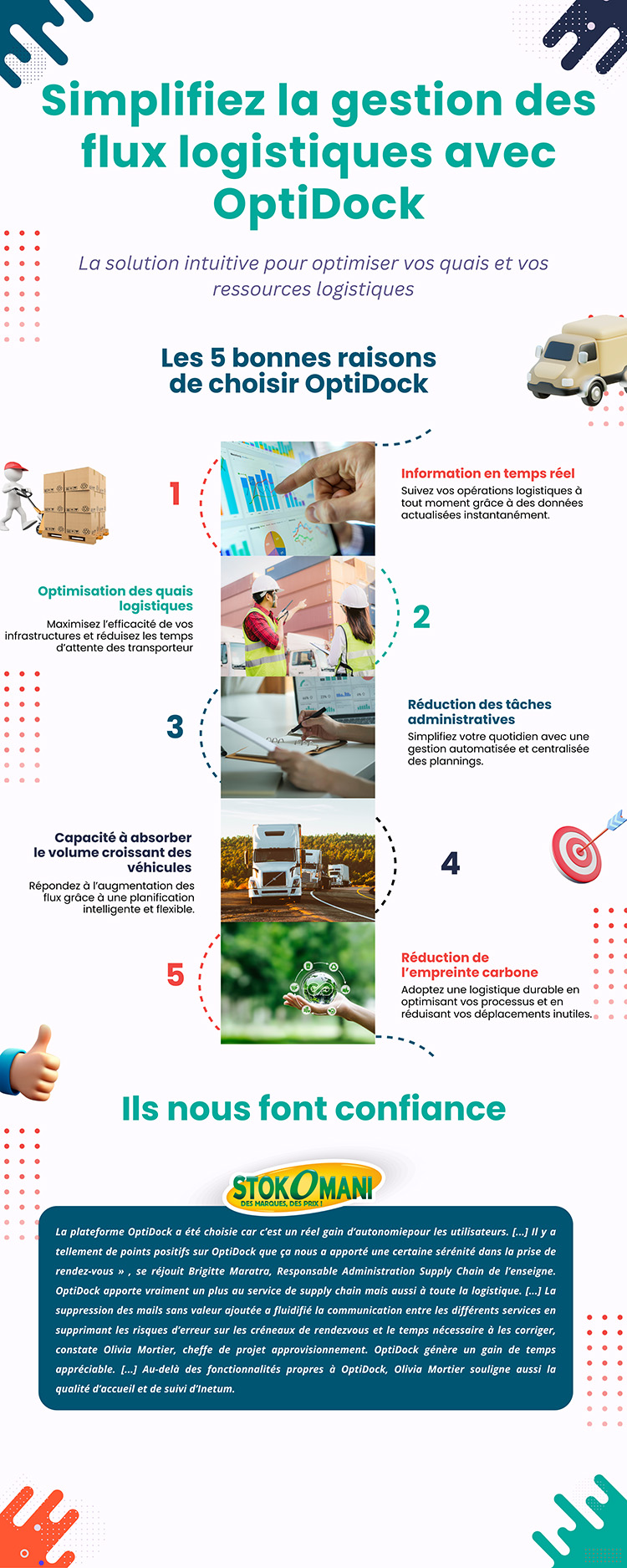 Simplifiez la gestion des flux logistiques avec OptiDock

La solution intuitive pour optimiser vos quais et vos ressources logistiques

Les 5 bonnes raisons de choisir OptiDock

1

Information en temps réel
Suivez vos opérations logistiques à tout moment grâce à des données actualisées instantanément.

Optimisation des quais logistiques
Maximisez l'efficacité de vos infrastructures et réduisez les temps d'attente des transporteur

2

3

Réduction des tâches administratives
Simplifiez votre quotidien avec une gestion automatisée et centralisée des plannings.

Capacité à absorber le volume croissant des véhicules
Répondez à l'augmentation des flux grâce à une planification intelligente et flexible.

4

5

Réduction de l'empreinte carbone
Adoptez une logistique durable en optimisant vos processus et en réduisant vos déplacements inutiles.

Ils nous font confiance

STOKOMANI
DES MARQUES, DES PRIX !

La plateforme OptiDock a été choisie car c'est un réel gain d'autonomiepour les utilisateurs. [...] Il y a tellement de points positifs sur OptiDock que ça nous a apporté une certaine sérénité dans la prise de rendez-vous » , se réjouit Brigitte Maratra, Responsable Administration Supply Chain de l'enseigne. OptiDock apporte vraiment un plus au service de supply chain mais aussi à toute la logistique. [...] La suppression des mails sans valeur ajoutée a fluidifié la communication entre les différents services en supprimant les risques d'erreur sur les créneaux de rendezvous et le temps nécessaire à les corriger, constate Olivia Mortier, cheffe de projet approvisionnement. OptiDock génère un gain de temps appréciable. [...] Au-delà des fonctionnalités propres à OptiDock, Olivia Mortier souligne aussi la qualité d'accueil et de suivi d'Inetum.